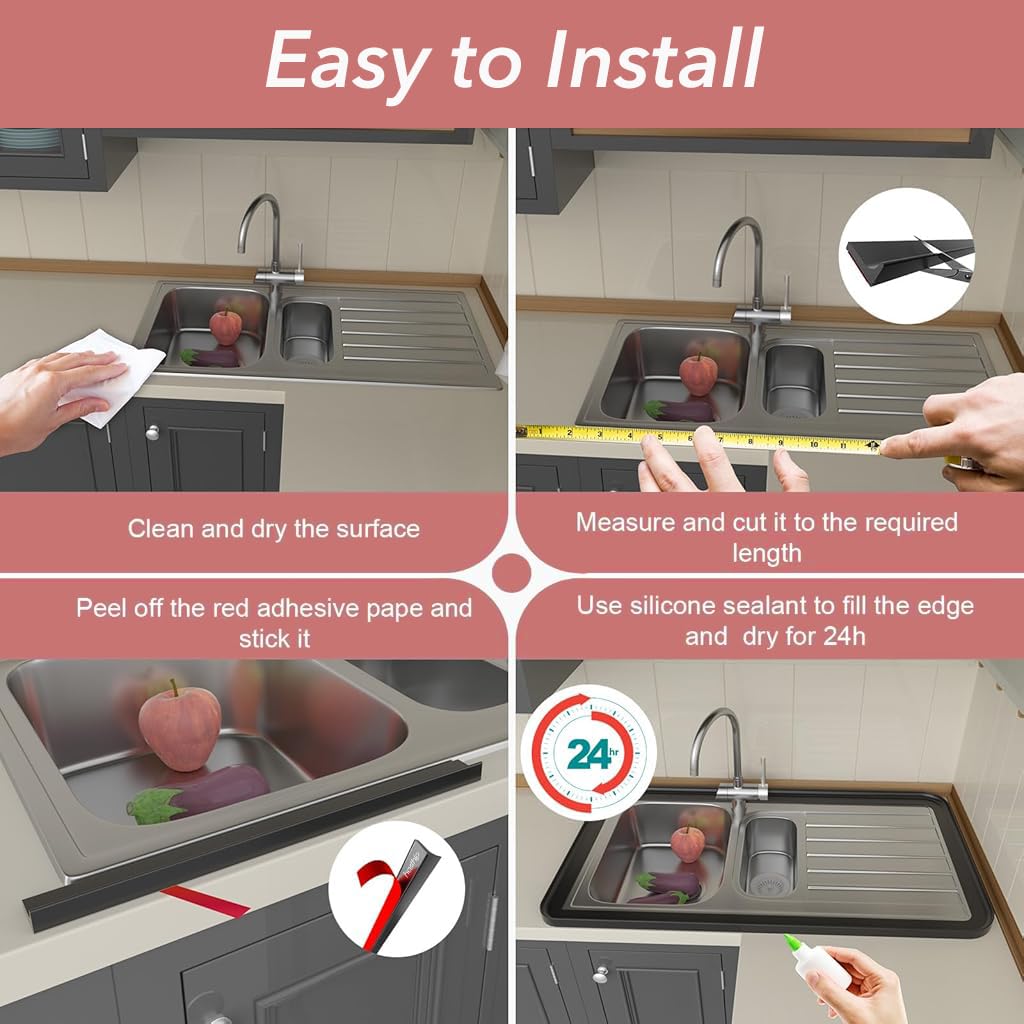 Easy to Install

Clean and dry the surface

Measure and cut it to the required length

Peel off the red adhesive pape and stick it

Use silicone sealant to fill the edge and dry for 24h

24hr